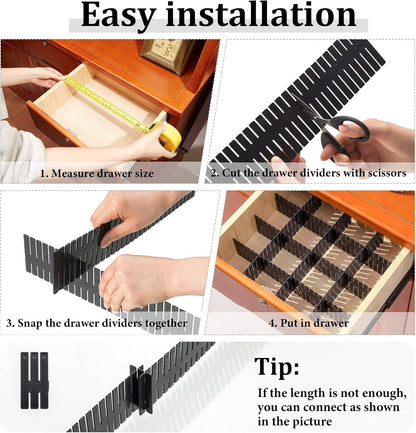 Easy installation

1. Measure drawer size

2. Cut the drawer dividers with scissors

3. Snap the drawer dividers together

4. Put in drawer

Tip:

If the length is not enough, you can connect as shown in the picture