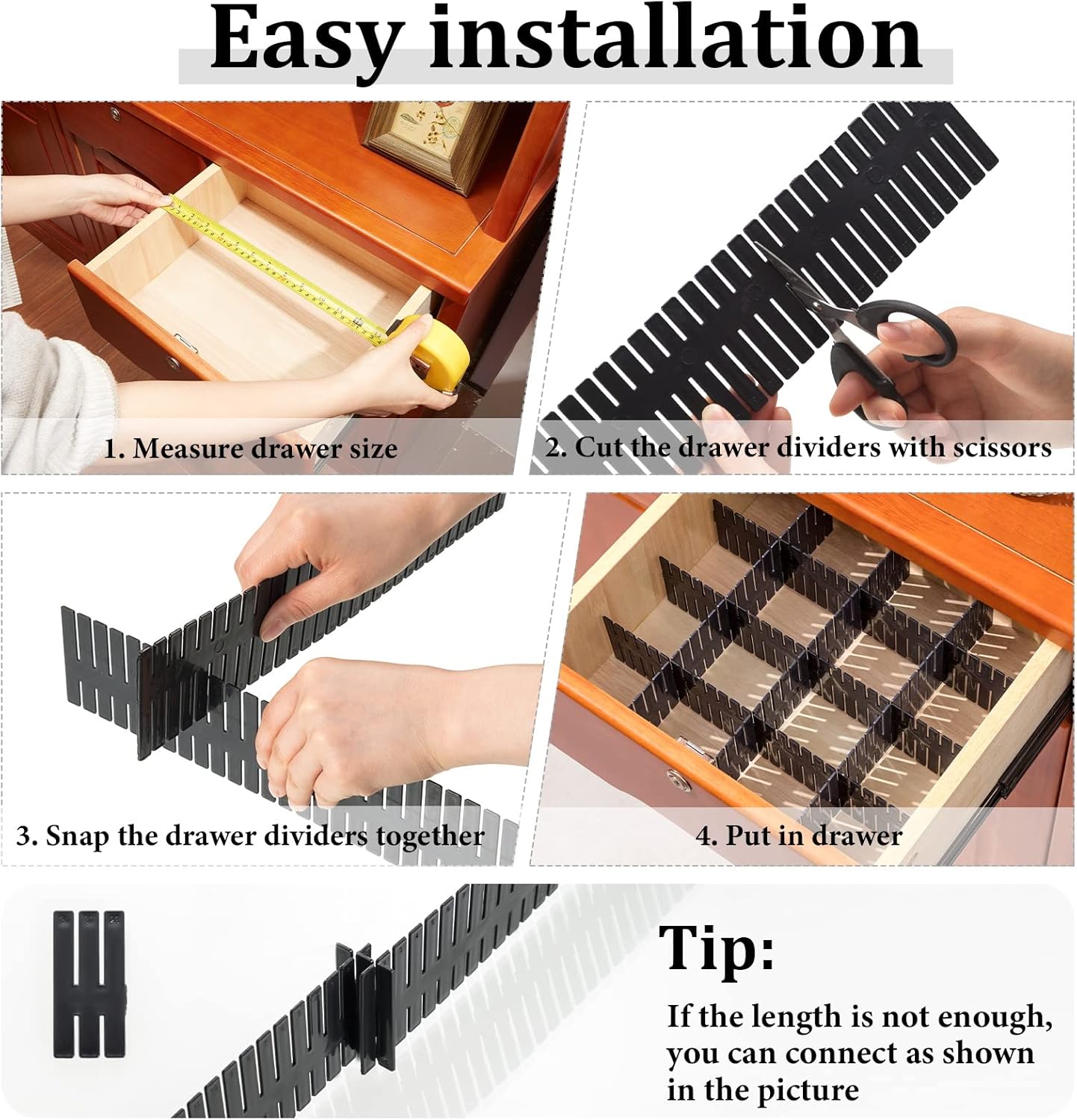 Easy installation

1. Measure drawer size

2. Cut the drawer dividers with scissors

3. Snap the drawer dividers together

4. Put in drawer

Tip:

If the length is not enough, you can connect as shown in the picture