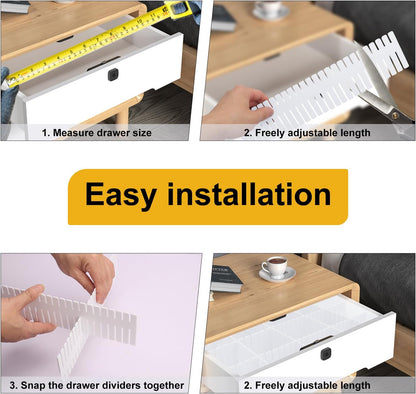 1. Measure drawer size

2. Freely adjustable length

Easy installation

3. Snap the drawer dividers together

2. Freely adjustable length