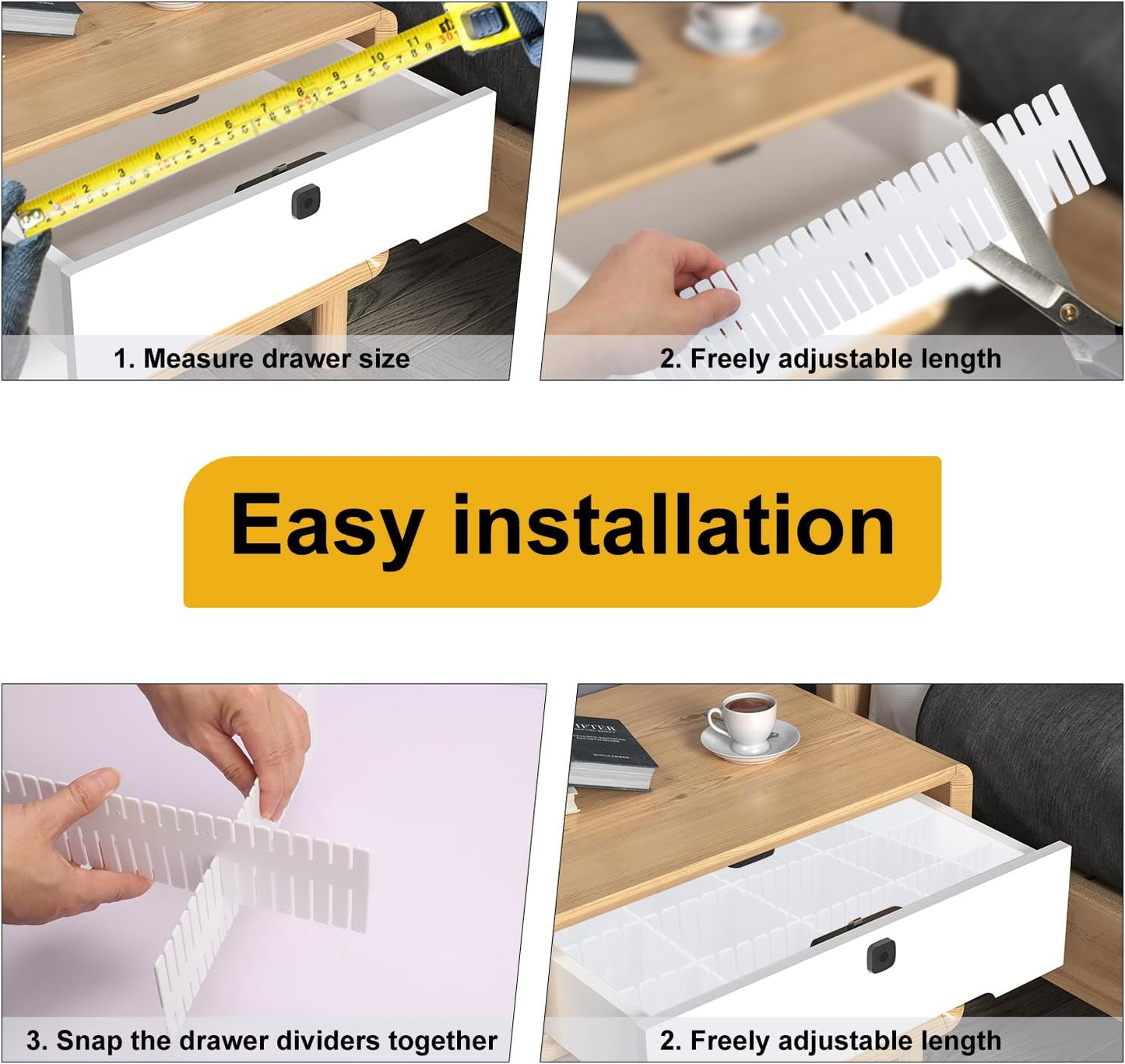 1. Measure drawer size

2. Freely adjustable length

Easy installation

3. Snap the drawer dividers together

2. Freely adjustable length